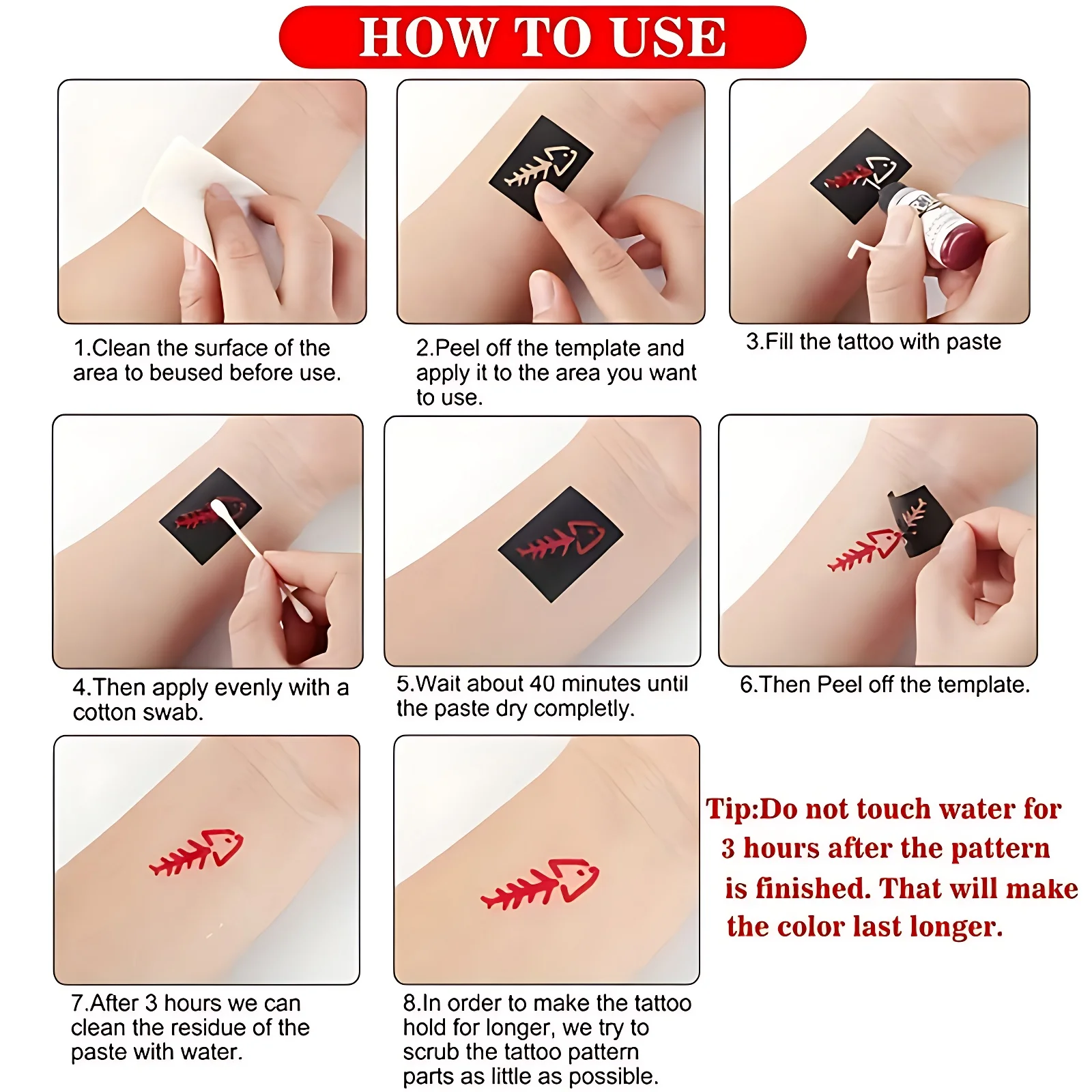 HOW TO USE

1.Clean the surface of the area to beused before use.

2.Peel off the template and apply it to the area you want to use.

3.Fill the tattoo with paste

4.Then apply evenly with a cotton swab.

5.Wait about 40 minutes until the paste dry completly.

6.Then Peel off the template.

7.After 3 hours we can clean the residue of the paste with water.

8.In order to make the tattoo hold for longer, we try to scrub the tattoo pattern parts as little as possible.

Tip:Do not touch water for 3 hours after the pattern is finished. That will make the color last longer.