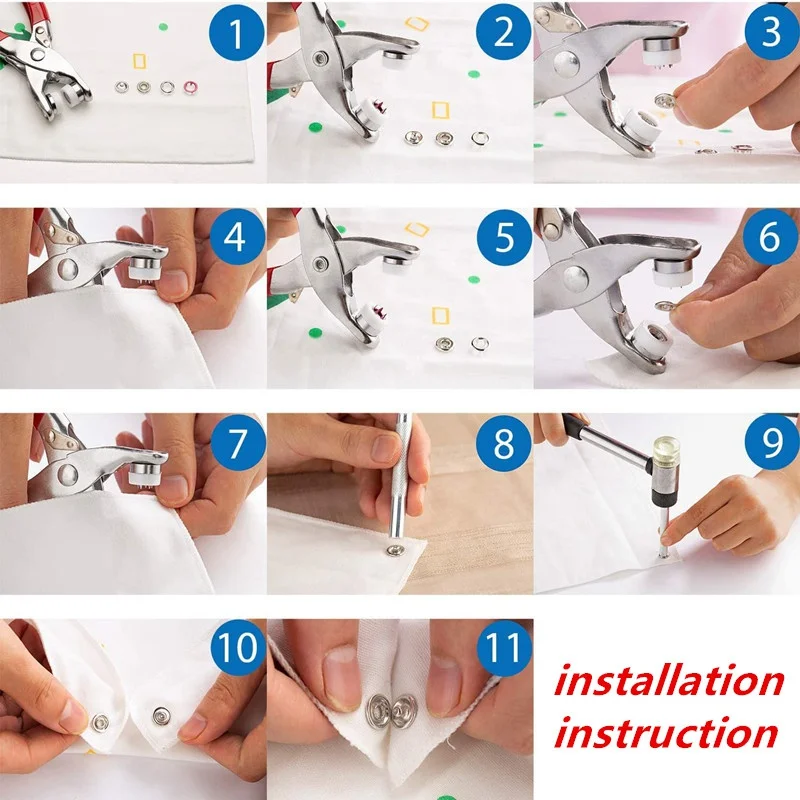 1

2

3

4

5

6

7

8

9

10

11

installation instruction