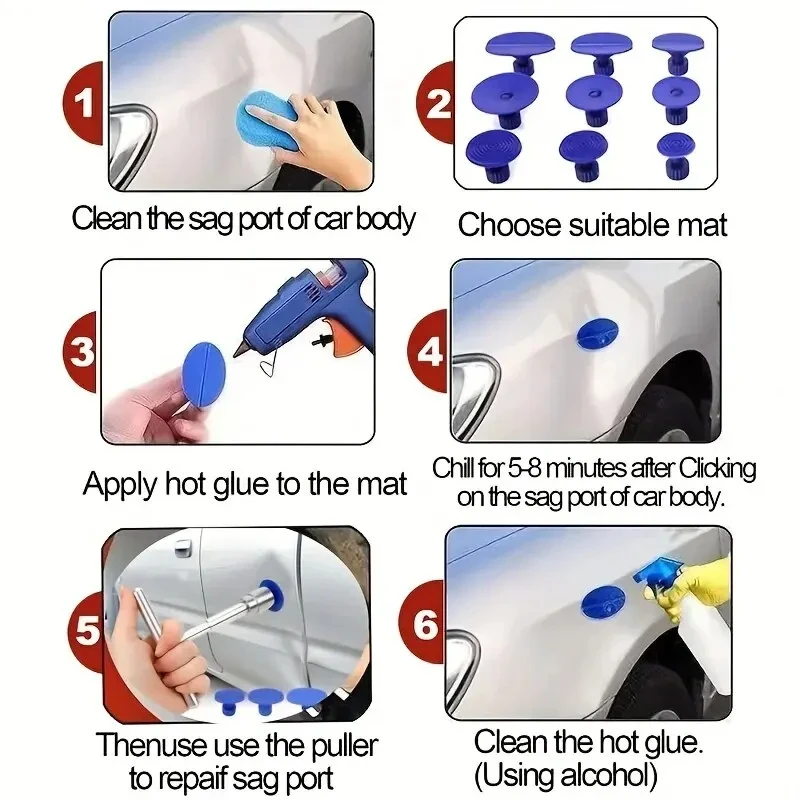 1

Clean the sag port of car body

2

Choose suitable mat

3

Apply hot glue to the mat

4

Chill for 5-8 minutes after Clicking on the sag port of car body.

5

Thenuse use the puller to repaif sag port

6

Clean the hot glue. (Using alcohol)